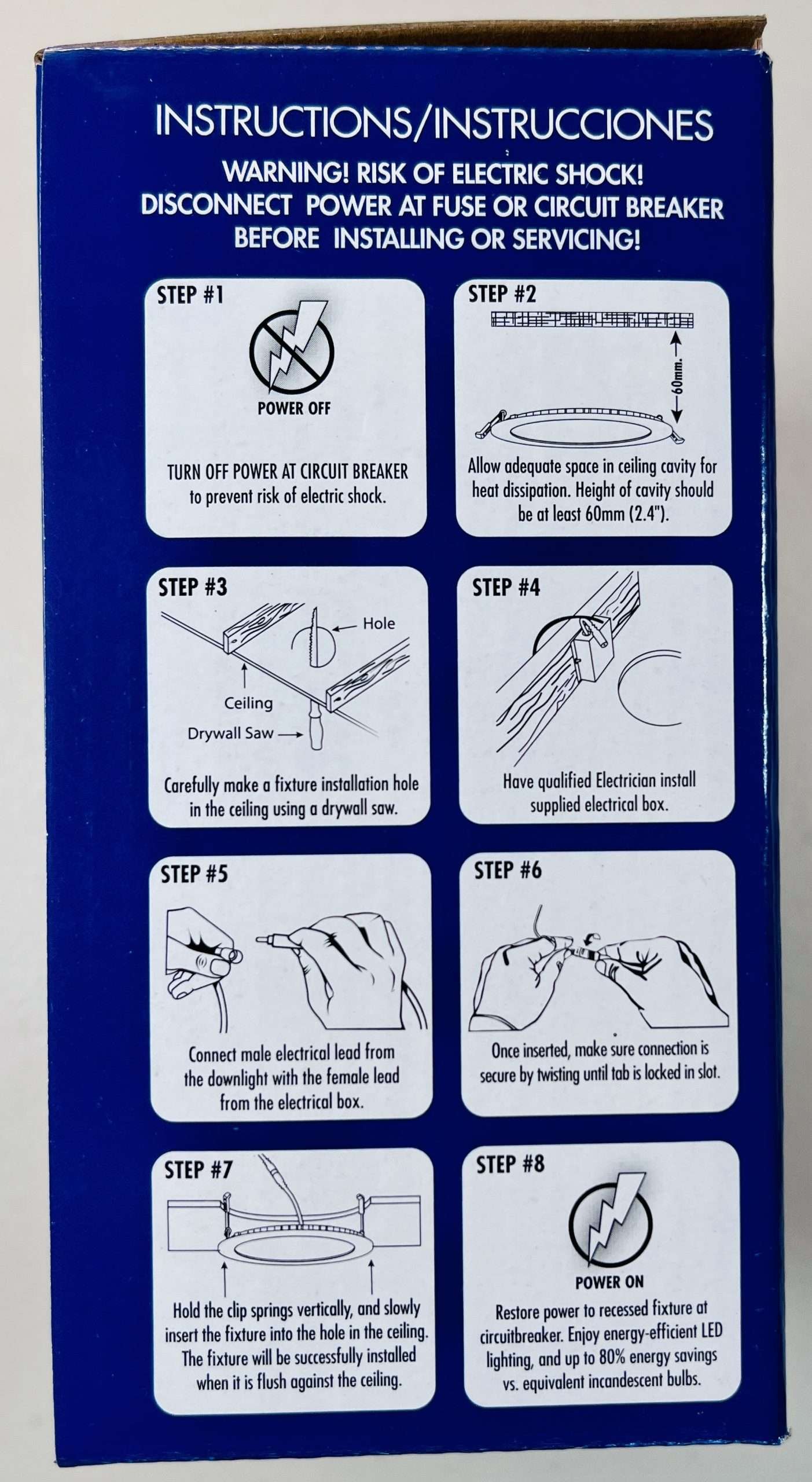 INSTRUCTIONS/INSTRUCCIONES

WARNING! RISK OF ELECTRIC SHOCK!
DISCONNECT POWER AT FUSE OR CIRCUIT BREAKER
BEFORE INSTALLING OR SERVICING!

STEP #1

POWER OFF

TURN OFF POWER AT CIRCUIT BREAKER to prevent risk of electric shock.

STEP #2

60mm.

Allow adequate space in ceiling cavity for heat dissipation. Height of cavity should be at least 60mm (2.4").

STEP #3

Hole

Ceiling

Drywall Saw

Carefully make a fixture installation hole in the ceiling using a drywall saw.

STEP #4

Have qualified Electrician install supplied electrical box.

STEP #5

Connect male electrical lead from the downlight with the female lead from the electrical box.

STEP #6

Once inserted, make sure connection is secure by twisting until tab is locked in slot.

STEP #7

Hold the clip springs vertically, and slowly insert the fixture into the hole in the ceiling. The fixture will be successfully installed when it is flush against the ceiling.

STEP #8

POWER ON

Restore power to recessed fixture at circuitbreaker. Enjoy energy-efficient LED lighting, and up to 80% energy savings vs. equivalent incandescent bulbs.